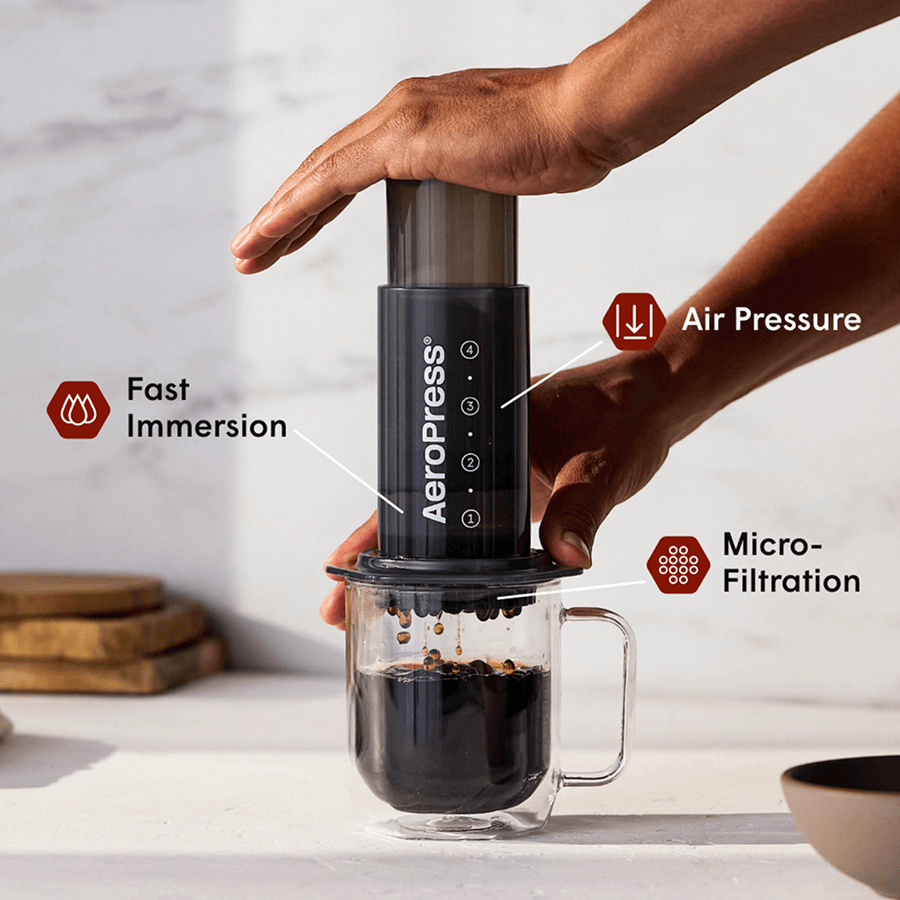 Air Pressure

Fast Immersion

AeroPress®

4
3
2
1

Micro-Filtration