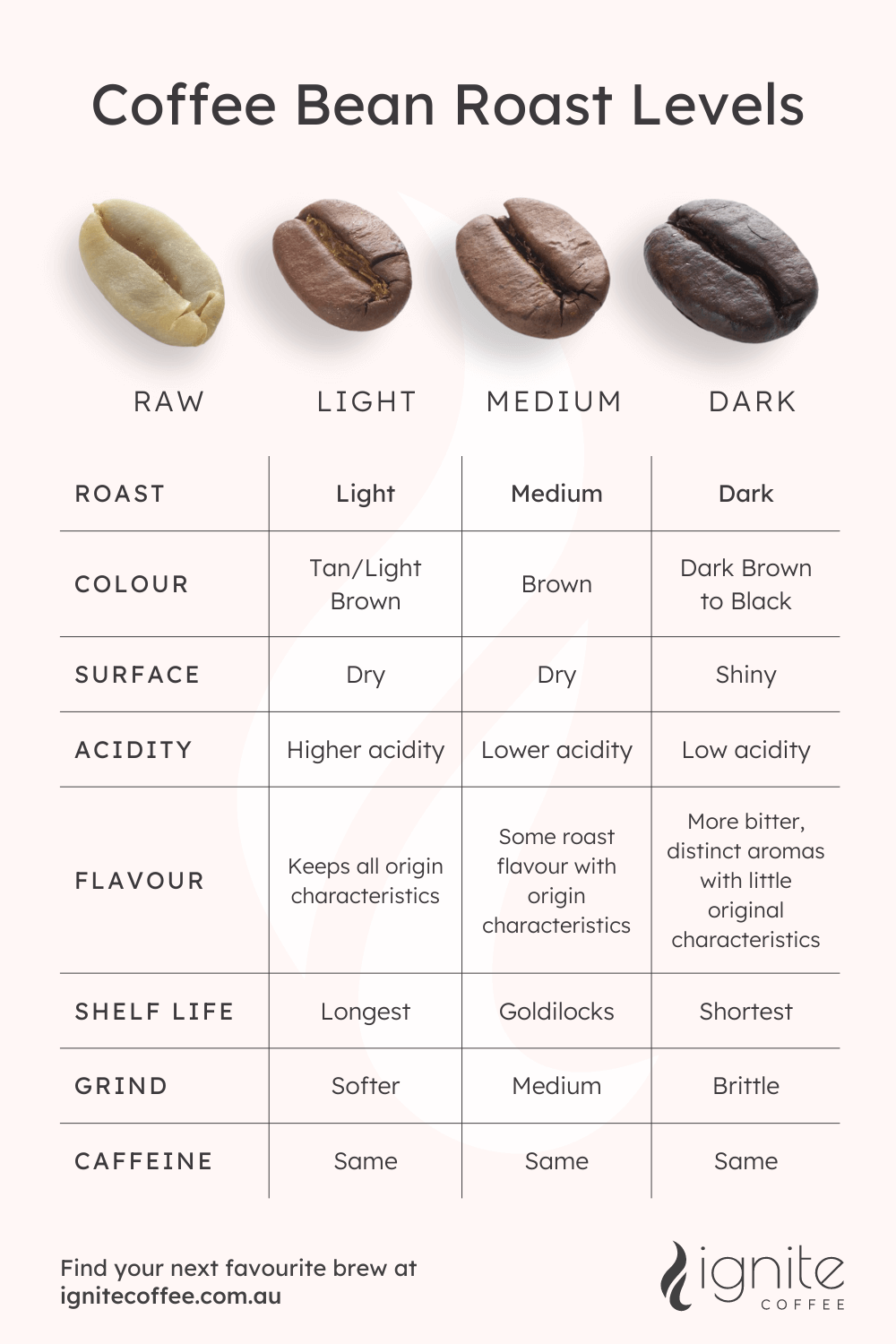 Coffee Bean Roast Levels

RAW LIGHT MEDIUM DARK

| ROAST | Light | Medium | Dark |
|---|---|---|---|
| COLOUR | Tan/Light Brown | Brown | Dark Brown to Black |
| SURFACE | Dry | Dry | Shiny |
| ACIDITY | Higher acidity | Lower acidity | Low acidity |
| FLAVOUR | Keeps all origin characteristics | Some roast flavour with origin characteristics | More bitter, distinct aromas with little original characteristics |
| SHELF LIFE | Longest | Goldilocks | Shortest |
| GRIND | Softer | Medium | Brittle |
| CAFFEINE | Same | Same | Same |

Find your next favourite brew at ignitecoffee.com.au

ignite COFFEE