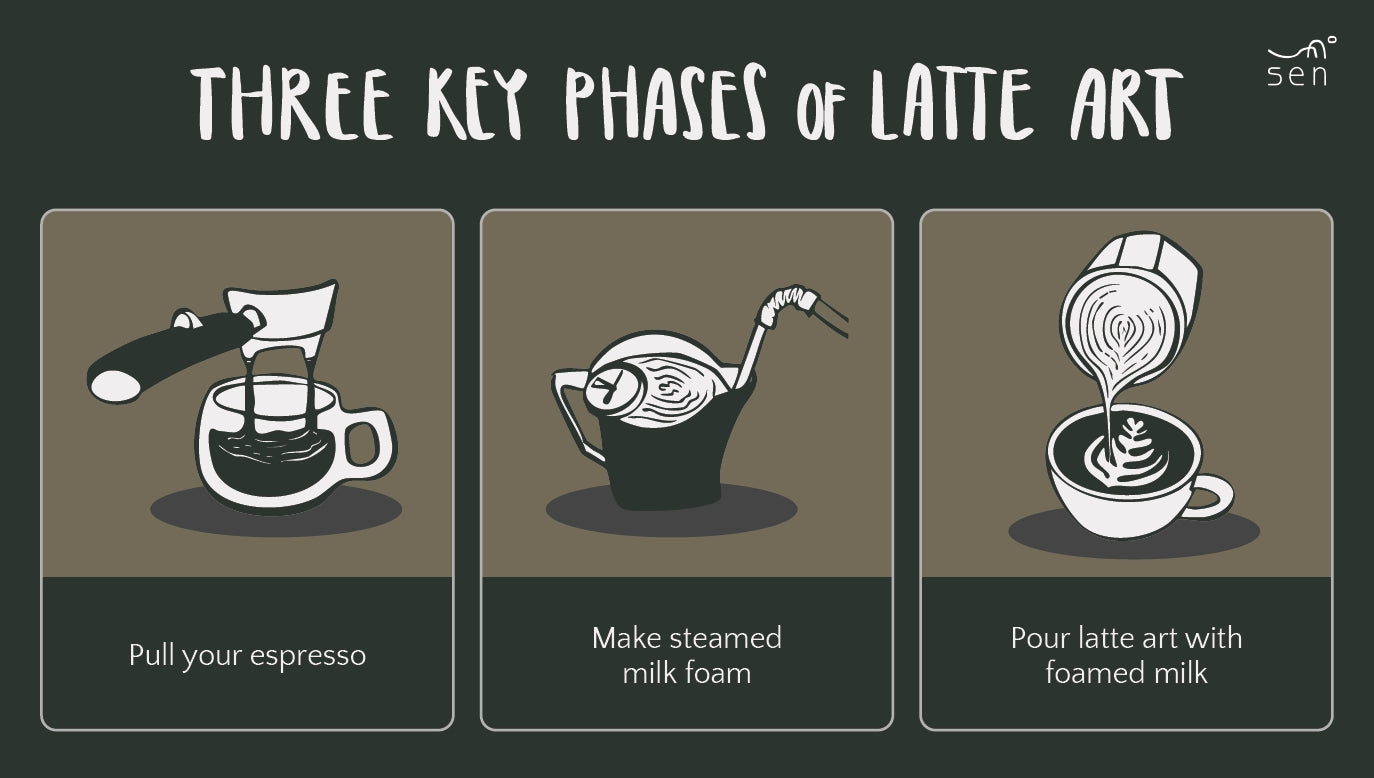 THREE KEY PHASES OF LATTE ART

sen

Pull your espresso

Make steamed milk foam

Pour latte art with foamed milk